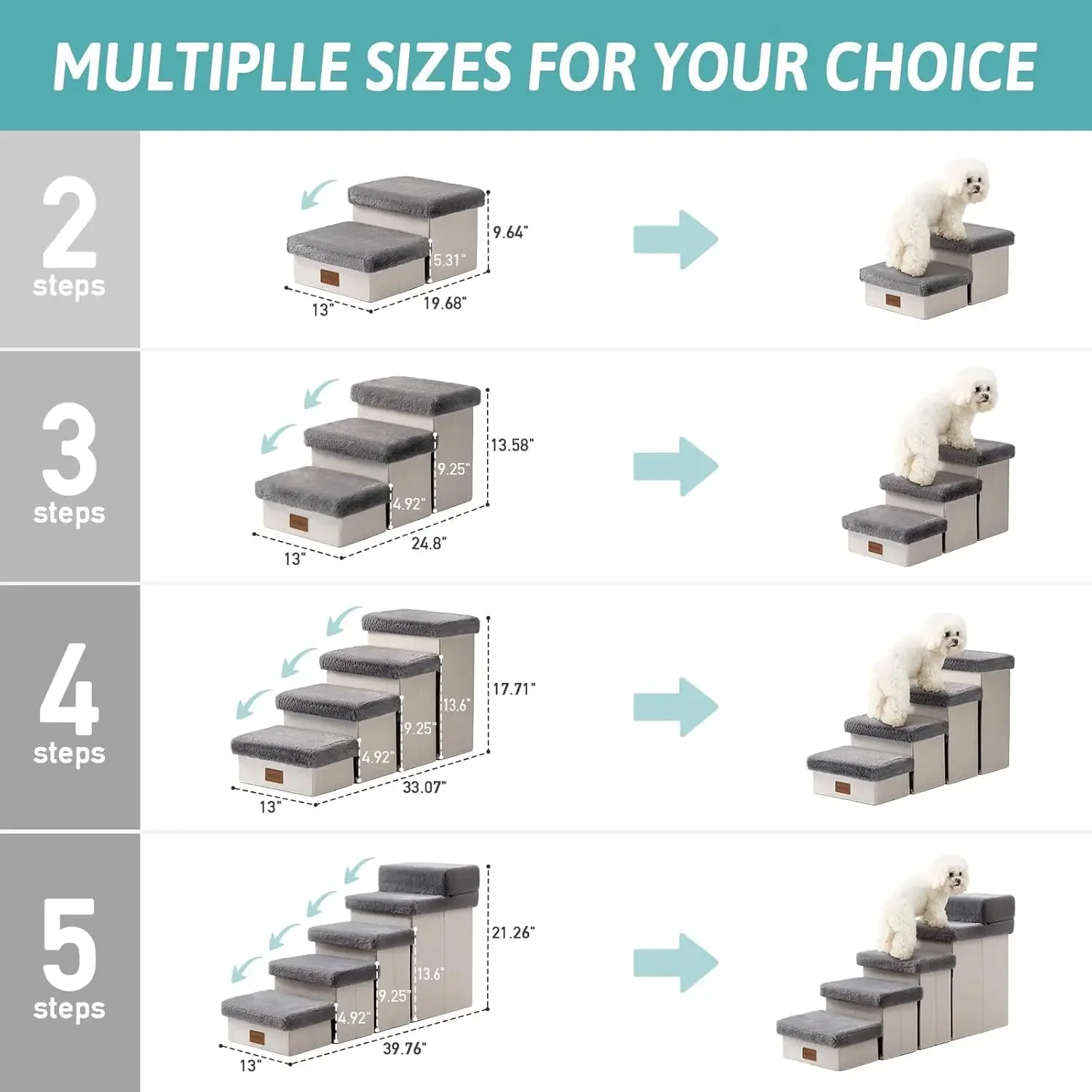 MULTIPLLE SIZES FOR YOUR CHOICE

2 steps

9.64"
5.31"
13"
19.68"

3 steps

13.58"
9.25"
4.92"
13"
24.8"

4 steps

17.71"
13.6"
9.25"
4.92"
13"
33.07"

5 steps

21.26"
13.6"
9.25"
4.92"
13"
39.76"